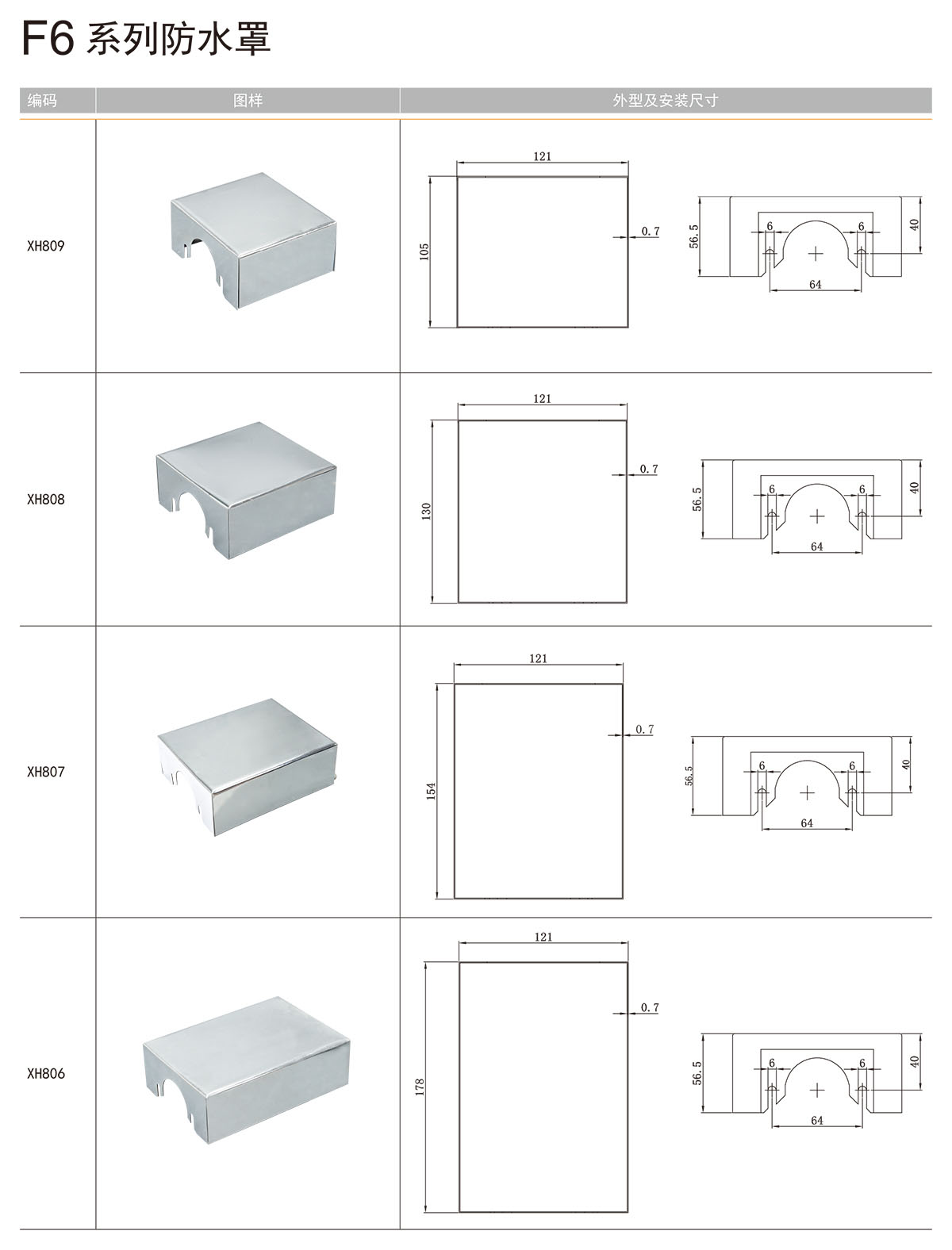 F6 系列防水罩

| 编码 | 图样 | 外型及安装尺寸 |
|---|---|---|
| XH809 | | 121 105 0.7 56.5 6 6 40 64 |
| XH808 | | 121 130 0.7 56.5 6 6 40 64 |
| XH807 | | 121 154 0.7 56.5 6 6 40 64 |
| XH806 | | 121 178 0.7 56.5 6 6 40 64 |